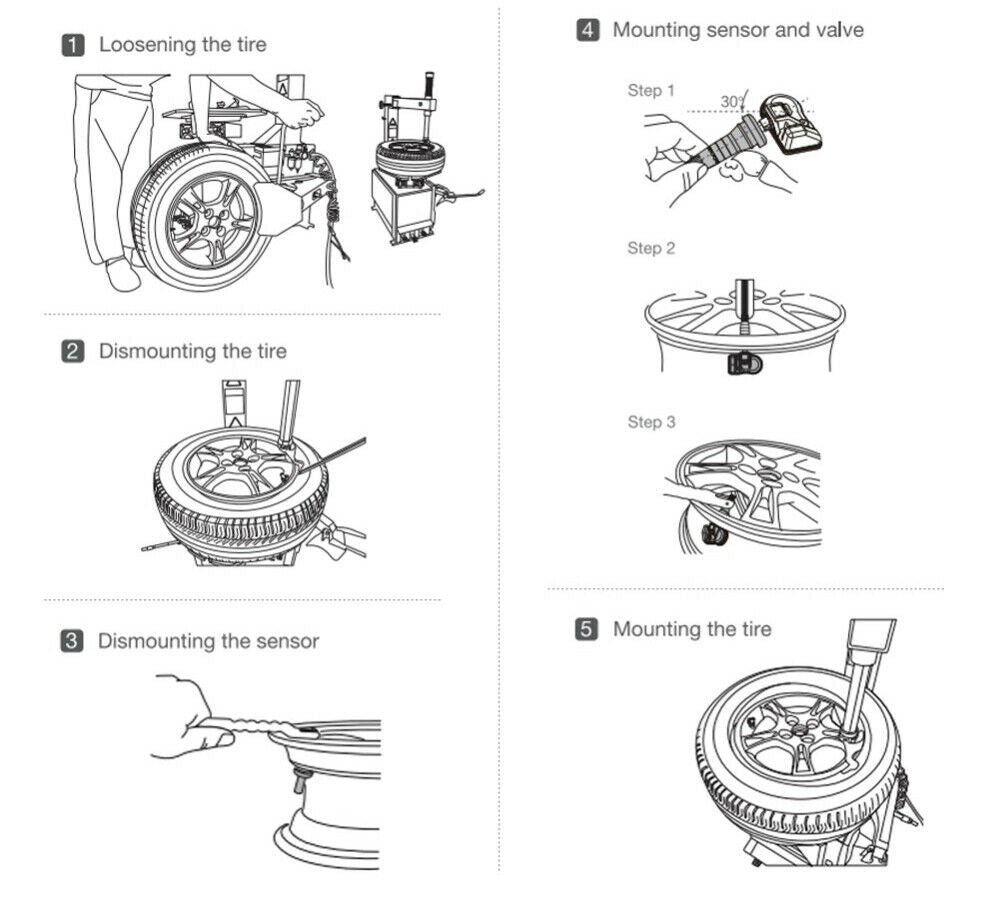 1 Loosening the tire

2 Dismounting the tire

3 Dismounting the sensor

4 Mounting sensor and valve

Step 1

30°

Step 2

Step 3

5 Mounting the tire