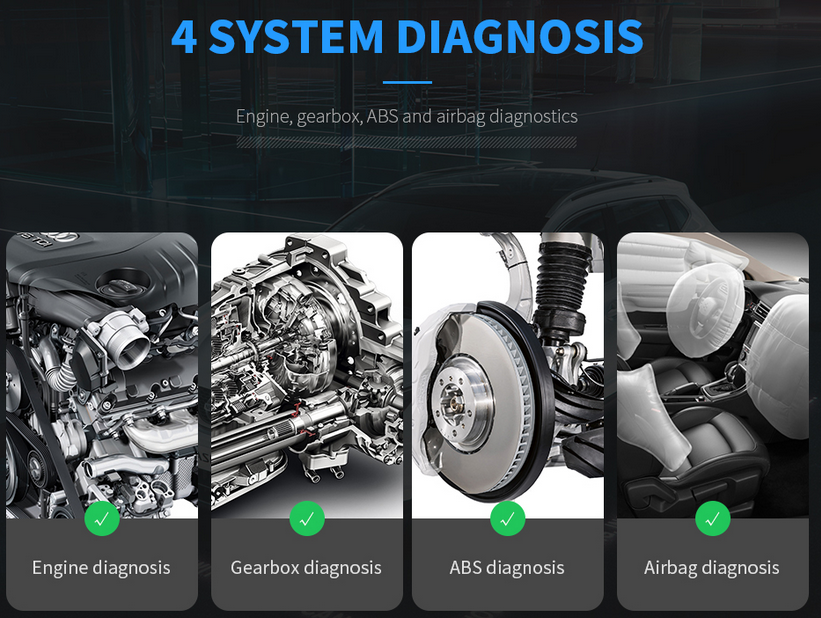 4 SYSTEM DIAGNOSIS

Engine, gearbox, ABS and airbag diagnostics

Engine diagnosis

Gearbox diagnosis

ABS diagnosis

Airbag diagnosis