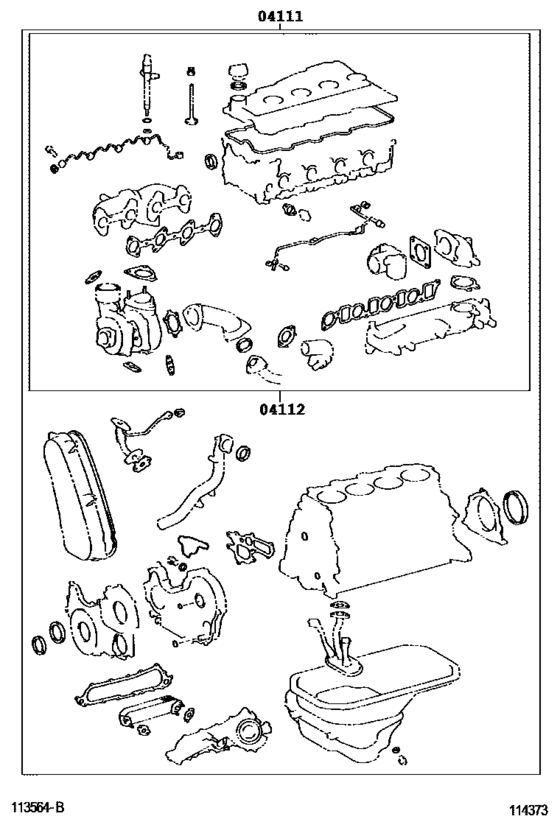 04111

04112

113564-B

114373