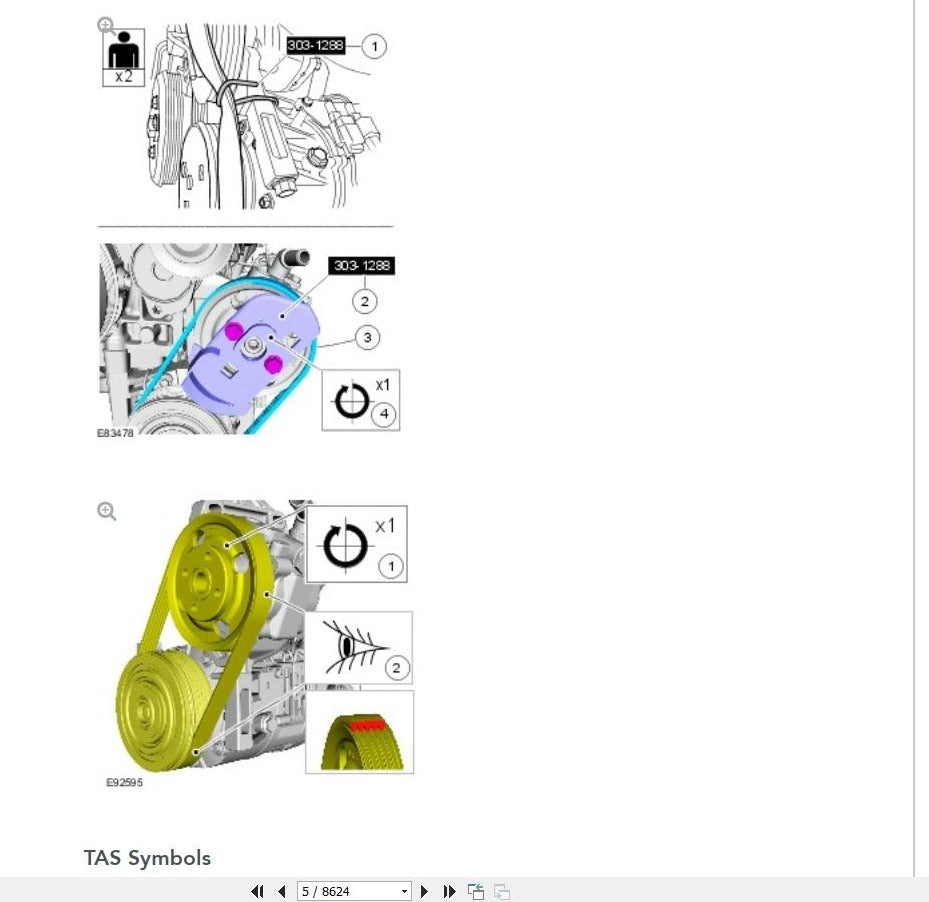 x2
303-1288
1

303-1288
2
3
x1
4
E83478

x1
1
2
E92595

TAS Symbols

5 / 8624