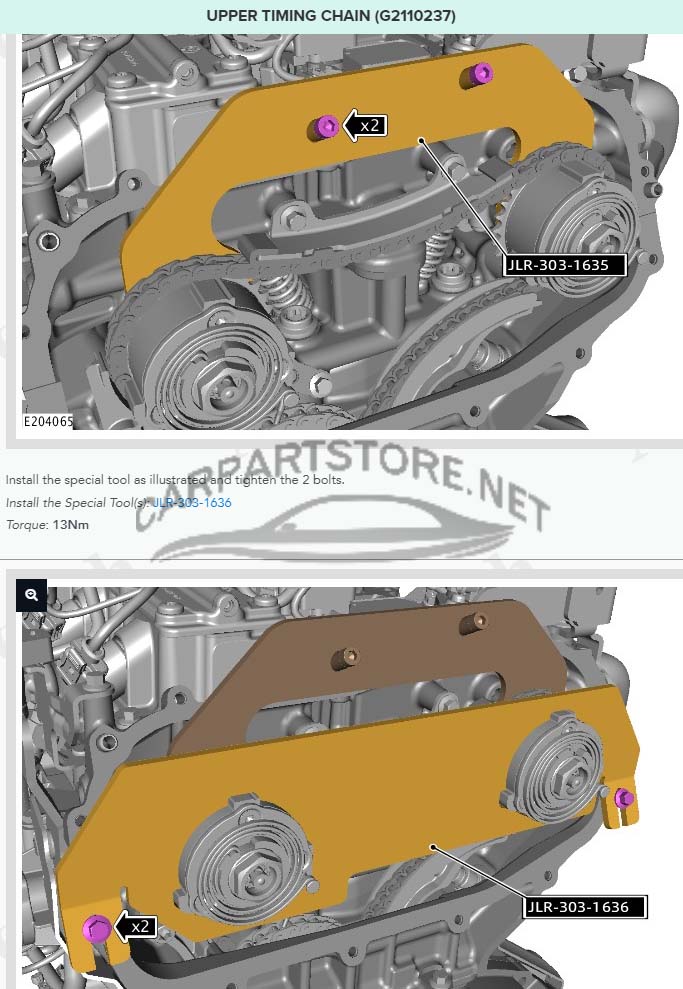 UPPER TIMING CHAIN (G2110237)

x2

JLR-303-1635

E204065

CARPARTSTORE.NET

Install the special tool as illustrated and tighten the 2 bolts.

Install the Special Tool(s): JLR-303-1636

Torque: 13Nm

JLR-303-1636

x2