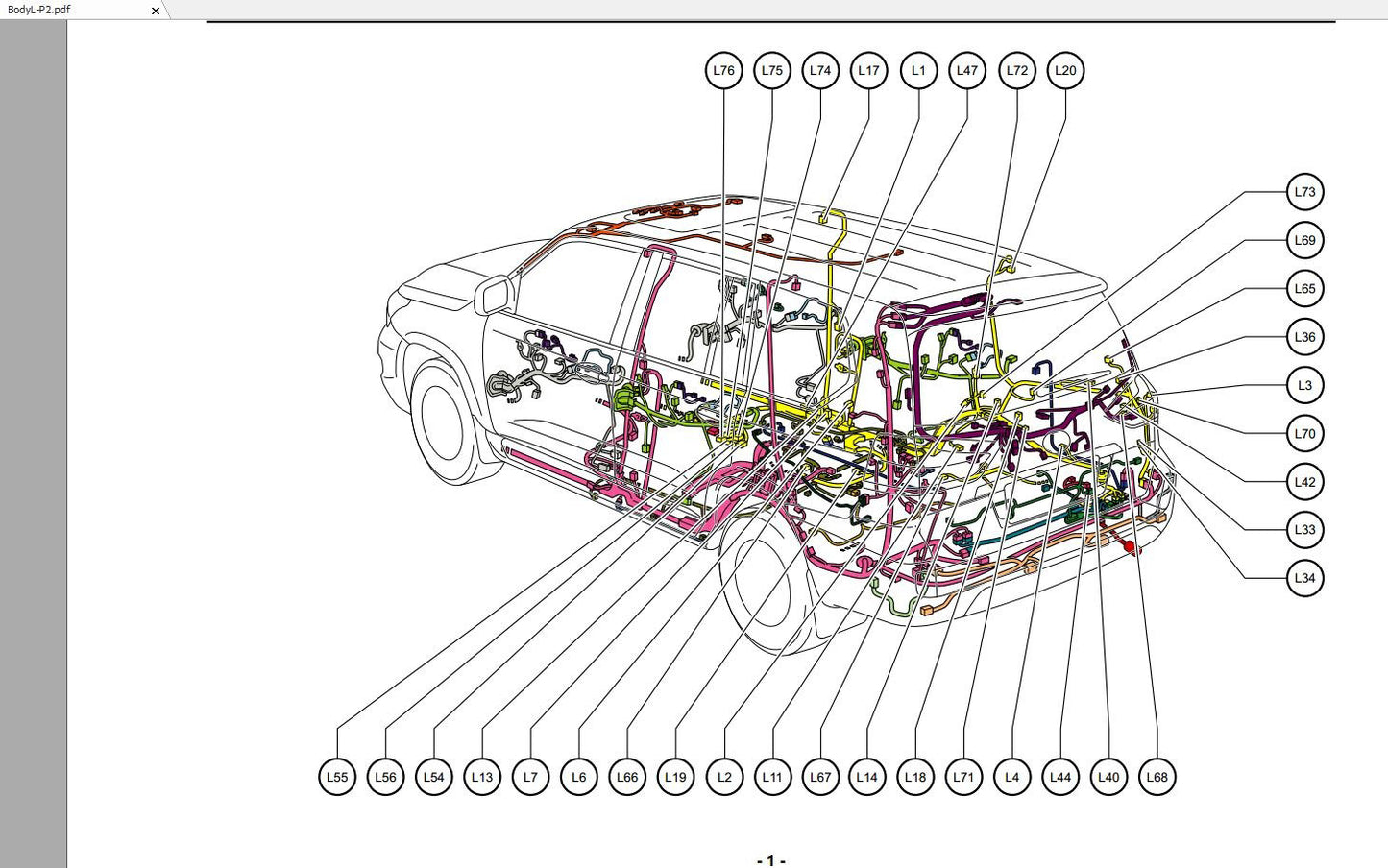 BodyL-P2.pdf ×

L76 L75 L74 L17 L1 L47 L72 L20

L73
L69
L65
L36
L3
L70
L42
L33
L34

L55 L56 L54 L13 L7 L6 L66 L19 L2 L11 L67 L14 L18 L71 L4 L44 L40 L68

- 1 -