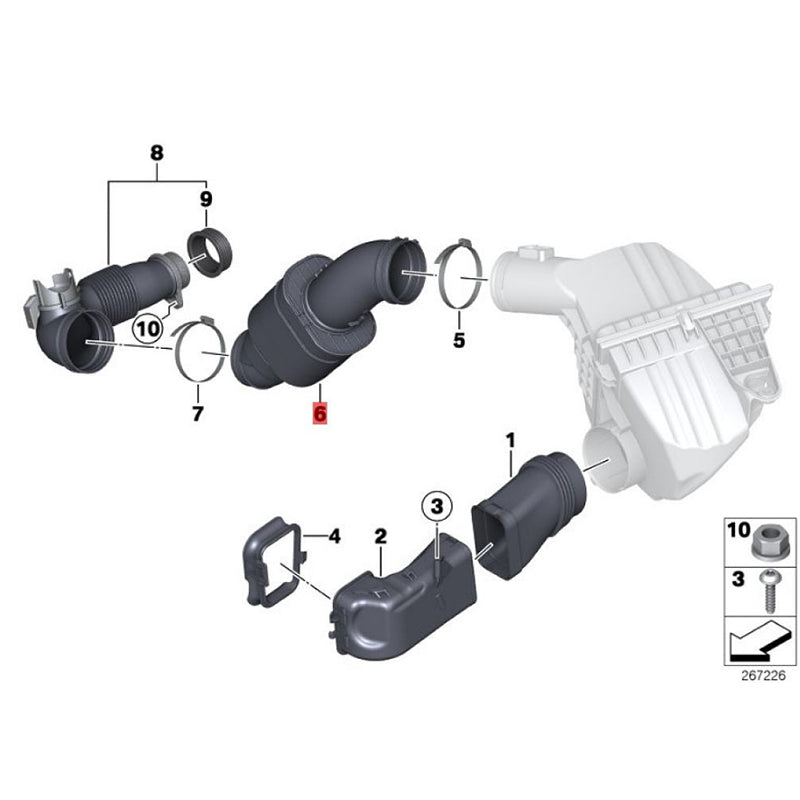 8
9
10
7
6
5
1
3
4
2
10
3
267226