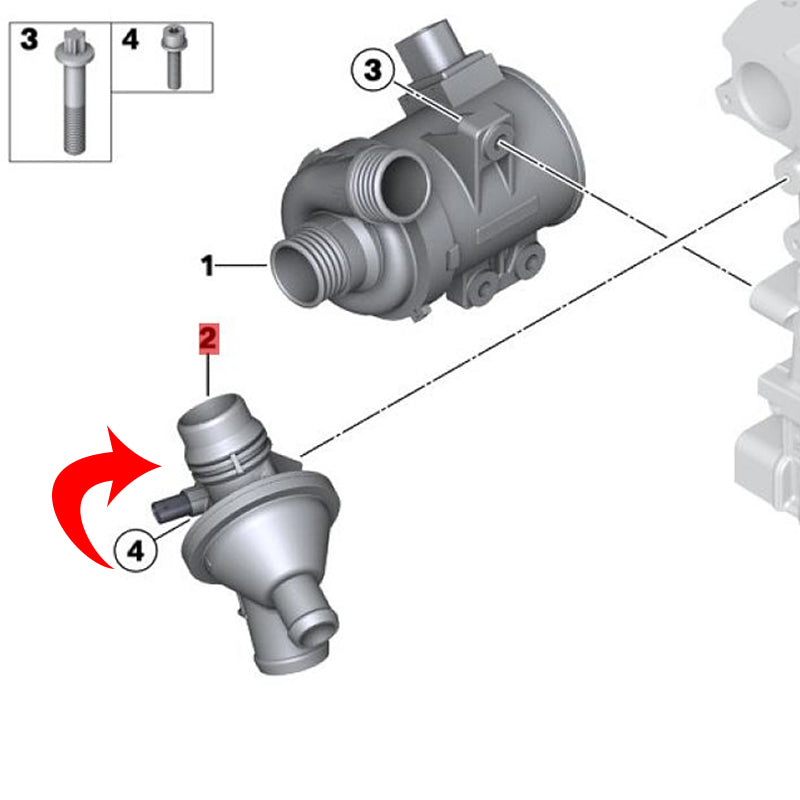 3
4
3
1
2
4