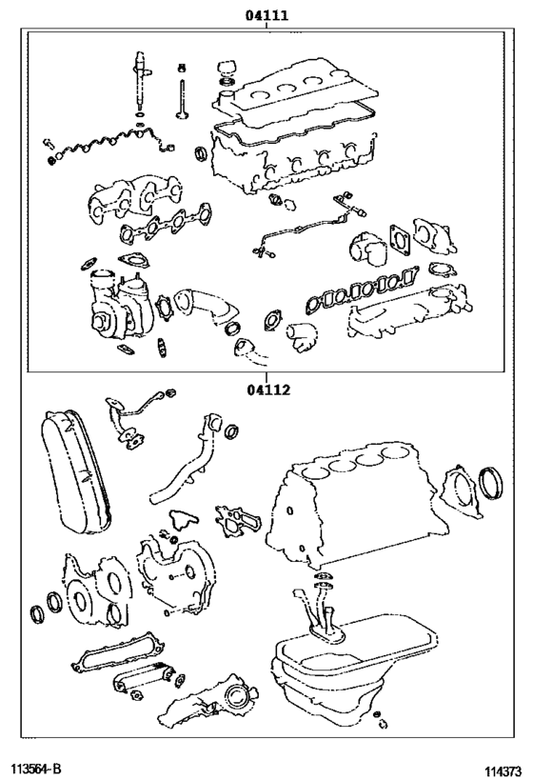 04111

04112

113564-B

114373