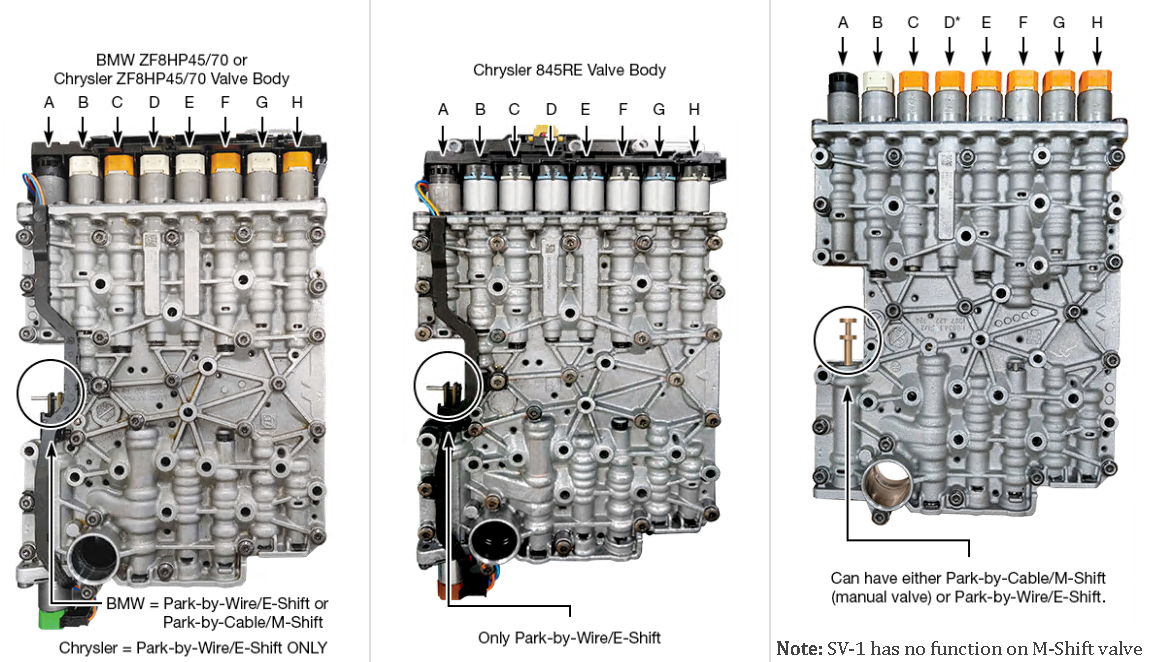 BMW ZF8HP45/70 or Chrysler ZF8HP45/70 Valve Body

A B C D E F G H

BMW = Park-by-Wire/E-Shift or Park-by-Cable/M-Shift

Chrysler = Park-by-Wire/E-Shift ONLY

Chrysler 845RE Valve Body

A B C D E F G H

Only Park-by-Wire/E-Shift

A B C D* E F G H

Can have either Park-by-Cable/M-Shift (manual valve) or Park-by-Wire/E-Shift.

Note: SV-1 has no function on M-Shift valve