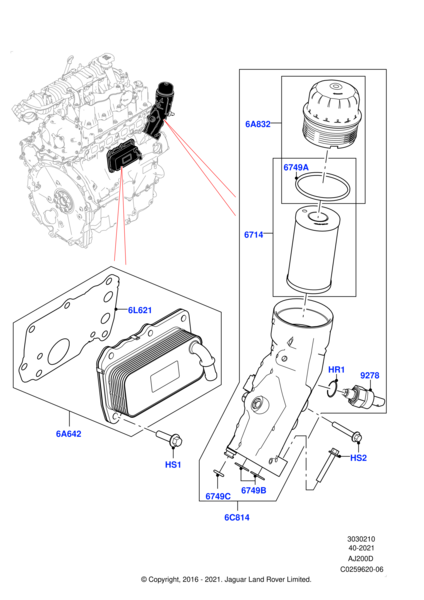 6A832

6749A

6714

6L621

HR1

9278

6A642

HS1

HS2

6749C

6749B

6C814

3030210
40-2021
AJ200D
C0259620-06

© Copyright, 2016 - 2021. Jaguar Land Rover Limited.