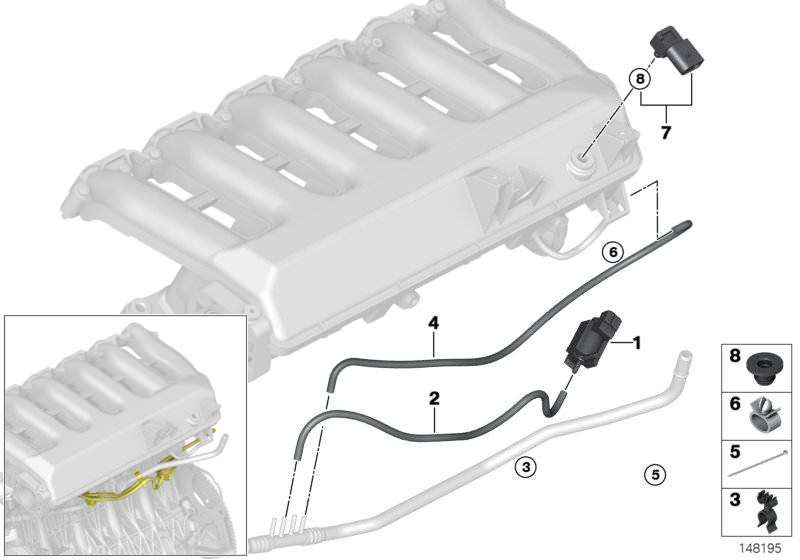 8
7
6
4
1
2
3
5
8
6
5
3
148195